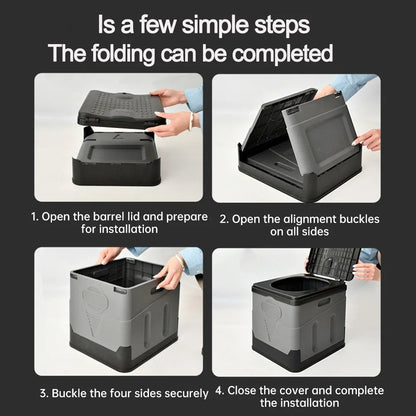 Is a few simple steps
The folding can be completed

1. Open the barrel lid and prepare for installation

2. Open the alignment buckles on all sides

3. Buckle the four sides securely

4. Close the cover and complete the installation