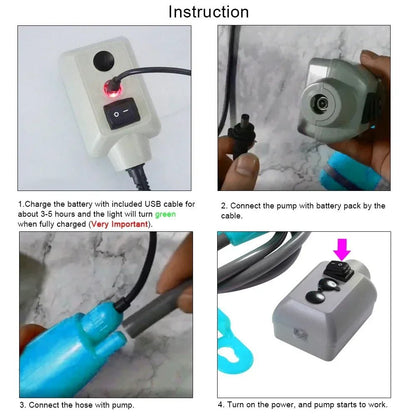 Instruction

1.Charge the battery with included USB cable for about 3-5 hours and the light will turn green when fully charged (Very Important).

2. Connect the pump with battery pack by the cable.

3. Connect the hose with pump.

4. Turn on the power, and pump starts to work.