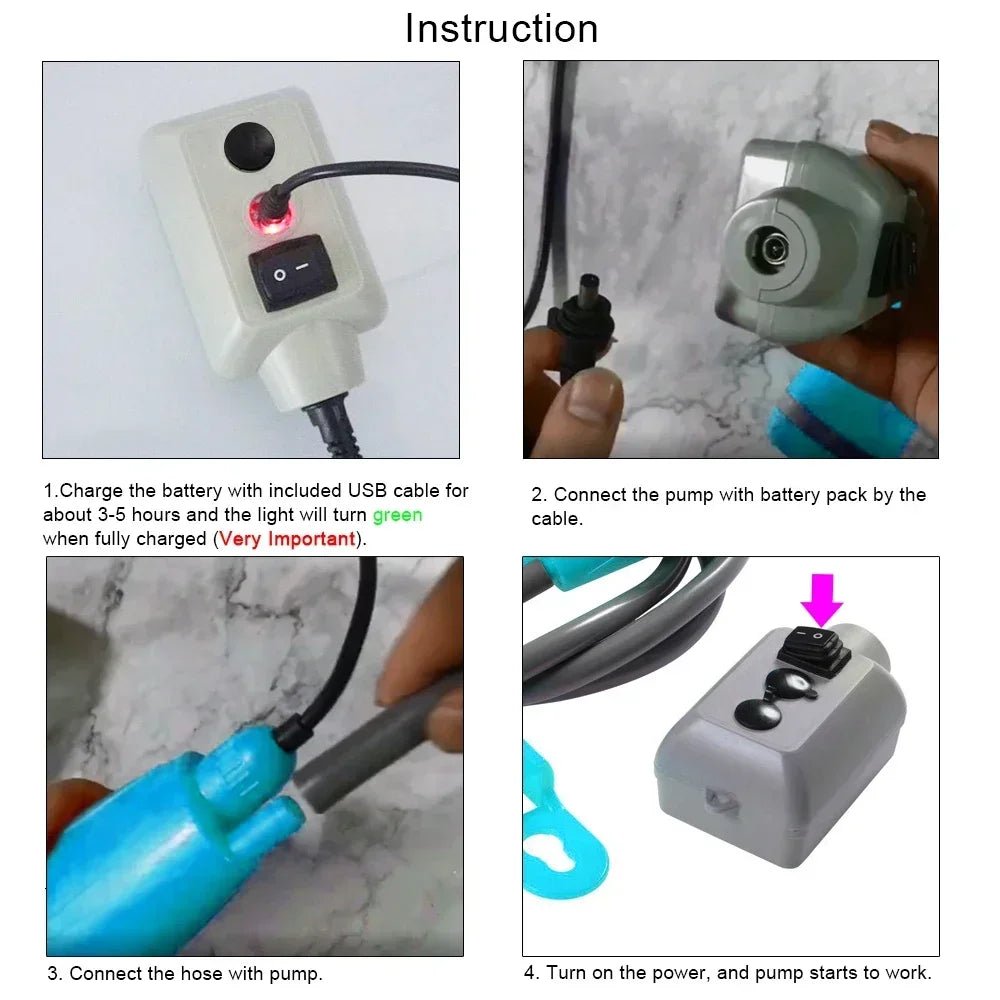 Instruction

1.Charge the battery with included USB cable for about 3-5 hours and the light will turn green when fully charged (Very Important).

2. Connect the pump with battery pack by the cable.

3. Connect the hose with pump.

4. Turn on the power, and pump starts to work.