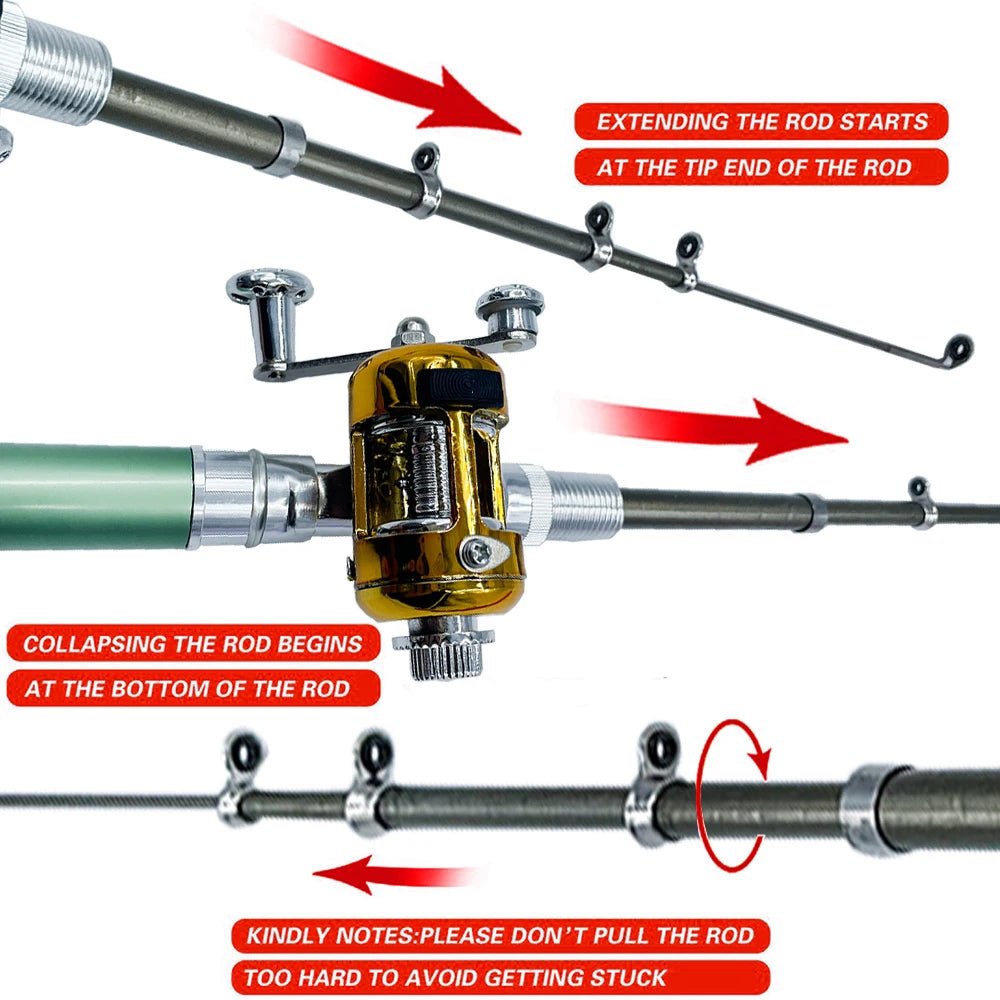 EXTENDING THE ROD STARTS
AT THE TIP END OF THE ROD

COLLAPSING THE ROD BEGINS
AT THE BOTTOM OF THE ROD

KINDLY NOTES:PLEASE DON'T PULL THE ROD
TOO HARD TO AVOID GETTING STUCK